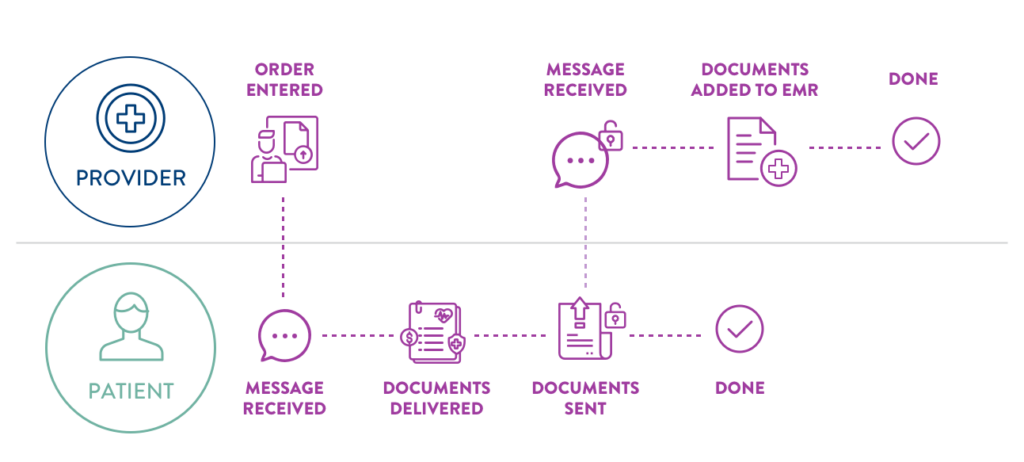 PROVIDER

ORDER ENTERED

MESSAGE RECEIVED

DOCUMENTS ADDED TO EMR

DONE

PATIENT

MESSAGE RECEIVED

DOCUMENTS DELIVERED

DOCUMENTS SENT

DONE